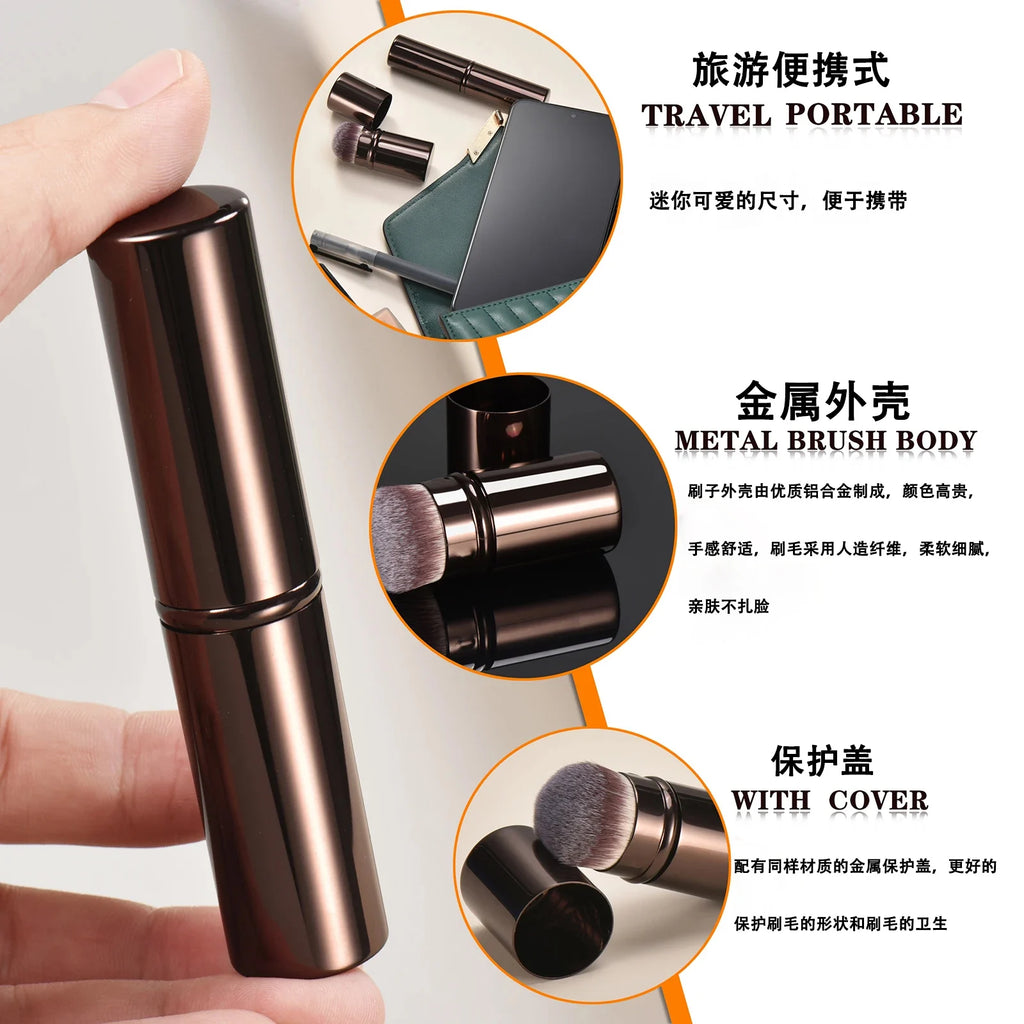 旅游便携式
TRAVEL PORTABLE

迷你可爱的尺寸，便于携带

金属外壳
METAL BRUSH BODY

刷子外壳由优质铝合金制成，颜色高贵，手感舒适，刷毛采用人造纤维，柔软细腻，亲肤不扎脸

保护盖
WITH COVER

配有同样材质的金属保护盖，更好的保护刷毛的形状和刷毛的卫生